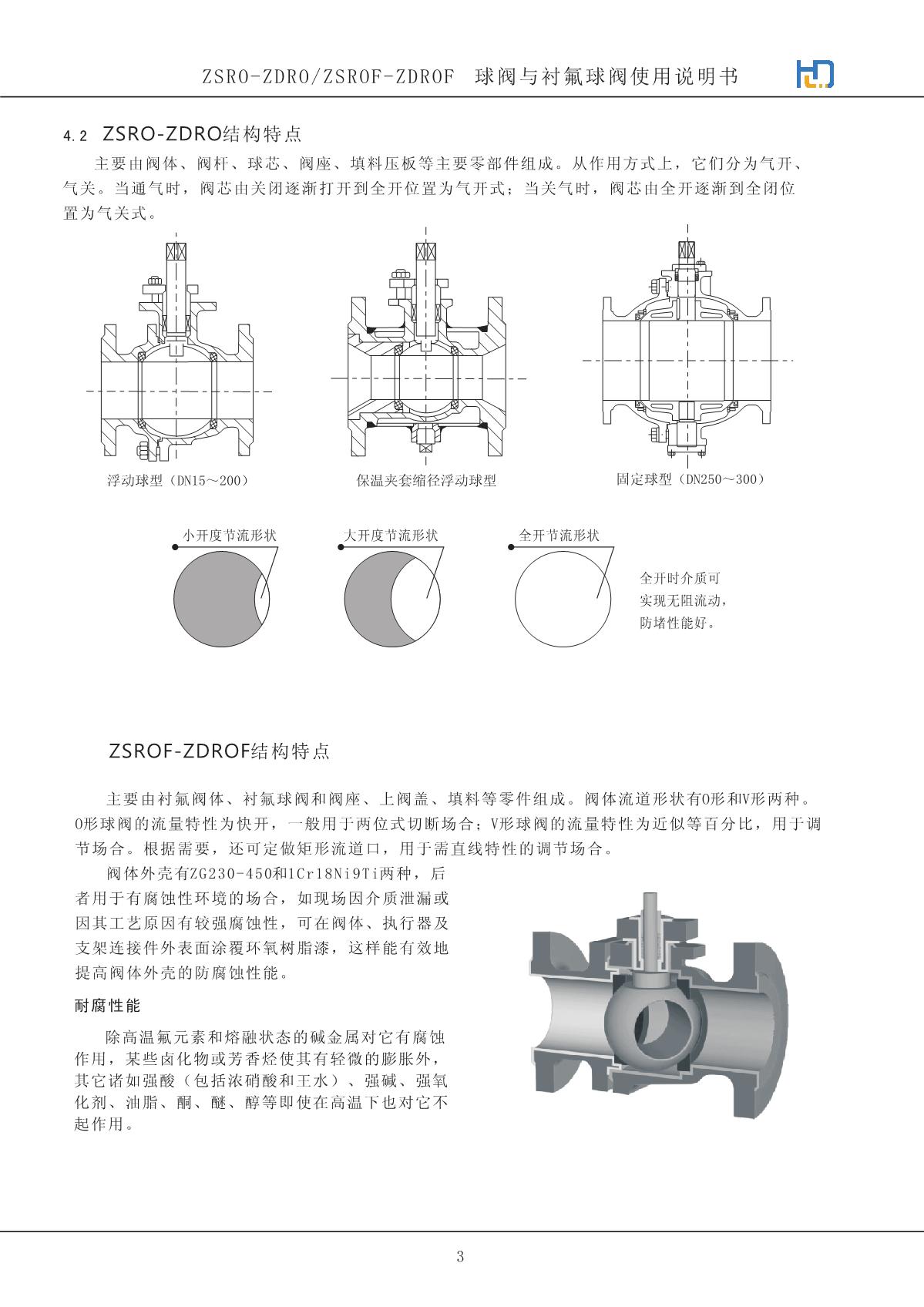 ZSRO-ZDRO/ZSROF-ZDROF 球阀与衬氟球阀使用说明书

4.2 ZSRO-ZDRO结构特点

主要由阀体、阀杆、球芯、阀座、填料压板等主要零部件组成。从作用方式上，它们分为气开、气关。当通气时，阀芯由关闭逐渐打开到全开位置为气开式；当关气时，阀芯由全开逐渐到全闭位置为气关式。

浮动球型（DN15～200）

保温夹套缩径浮动球型

固定球型（DN250～300）

小开度节流形状

大开度节流形状

全开节流形状

全开时介质可实现无阻流动，防堵性能好。

ZSROF-ZDROF结构特点

主要由衬氟阀体、衬氟球阀和阀座、上阀盖、填料等零件组成。阀体流道形状有O形和V形两种。O形球阀的流量特性为快开，一般用于两位式切断场合；V形球阀的流量特性为近似等百分比，用于调节场合。根据需要，还可定做矩形流道口，用于需直线特性的调节场合。

阀体外壳有ZG230-450和1Cr18Ni9Ti两种，后者用于有腐蚀性环境的场合，如现场因介质泄漏或因其工艺原因有较强腐蚀性，可在阀体、执行器及支架连接件外表面涂覆环氧树脂漆，这样能有效地提高阀体外壳的防腐蚀性能。

耐腐性能

除高温氟元素和熔融状态的碱金属对它有腐蚀作用，某些卤化物或芳香烃使其有轻微的膨胀外，其它诸如强酸（包括浓硝酸和王水）、强碱、强氧化剂、油脂、酮、醚、醇等即使在高温下也对它不起作用。

3